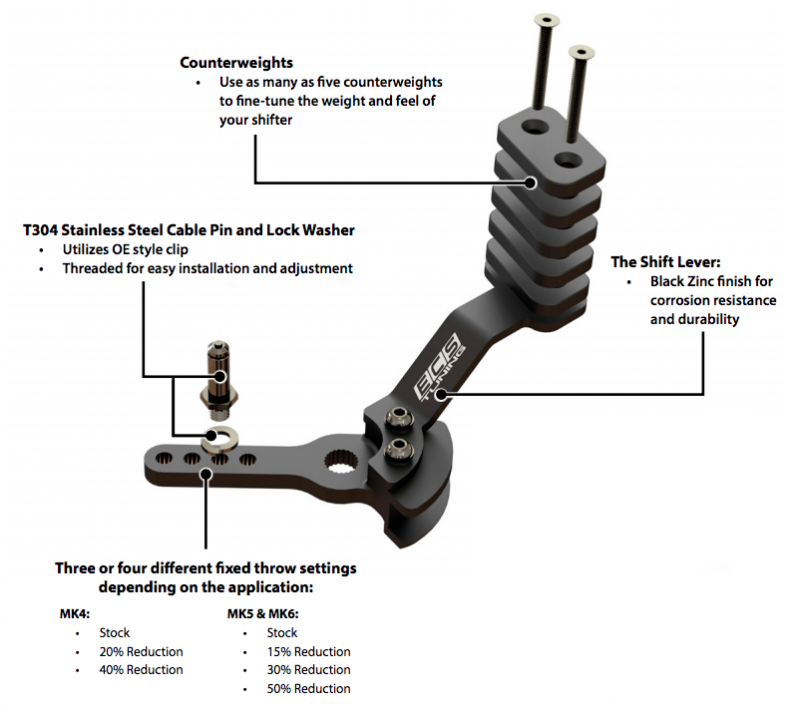 Counterweights
• Use as many as five counterweights to fine-tune the weight and feel of your shifter

T304 Stainless Steel Cable Pin and Lock Washer
• Utilizes OE style clip
• Threaded for easy installation and adjustment

The Shift Lever:
• Black Zinc finish for corrosion resistance and durability

ECS TUNING

Three or four different fixed throw settings depending on the application:

MK4:
• Stock
• 20% Reduction
• 40% Reduction

MK5 & MK6:
• Stock
• 15% Reduction
• 30% Reduction
• 50% Reduction